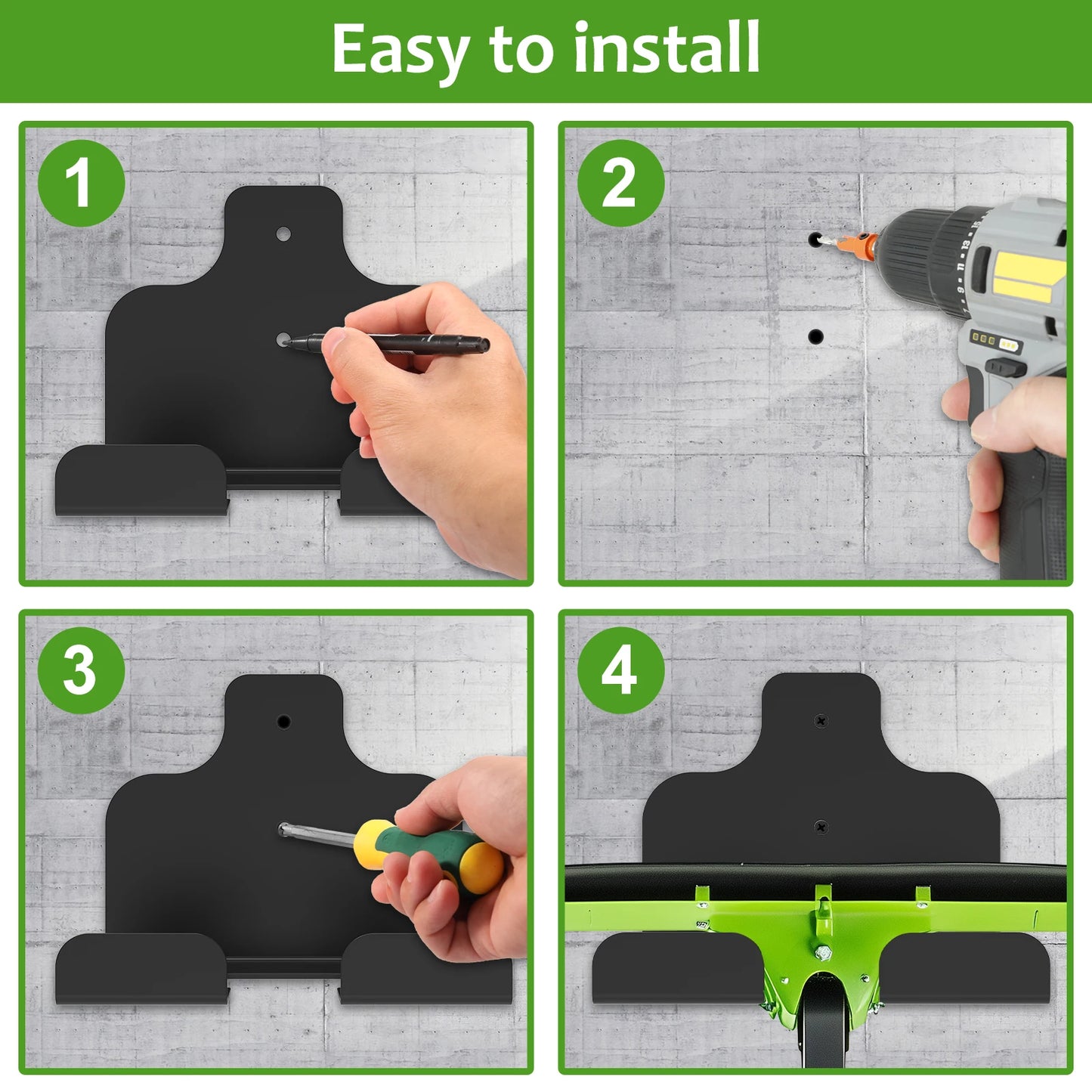 Easy to install

1

2

3

4